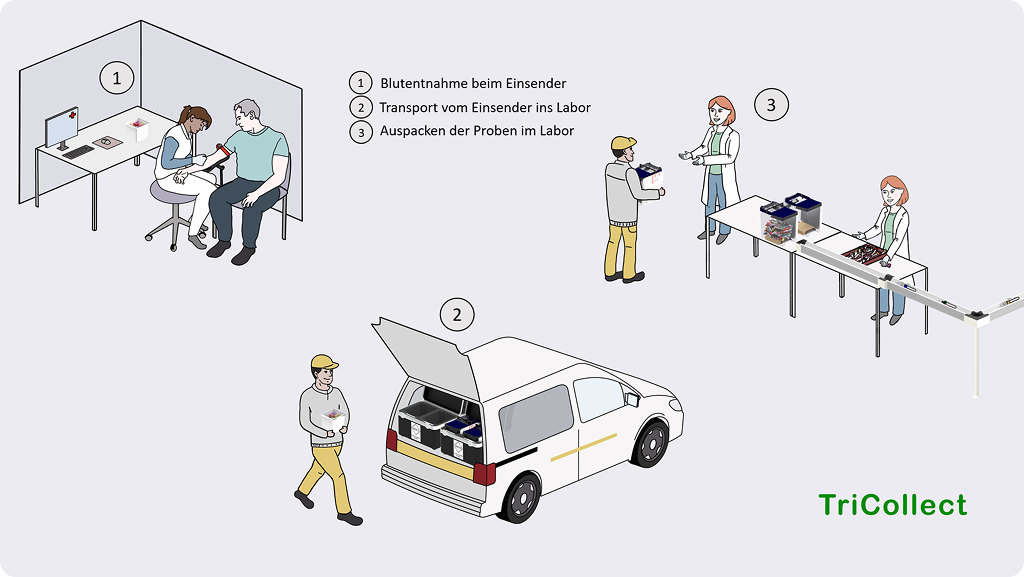 1

1 Blutentnahme beim Einsender
2 Transport vom Einsender ins Labor
3 Auspacken der Proben im Labor

3

2

TriCollect